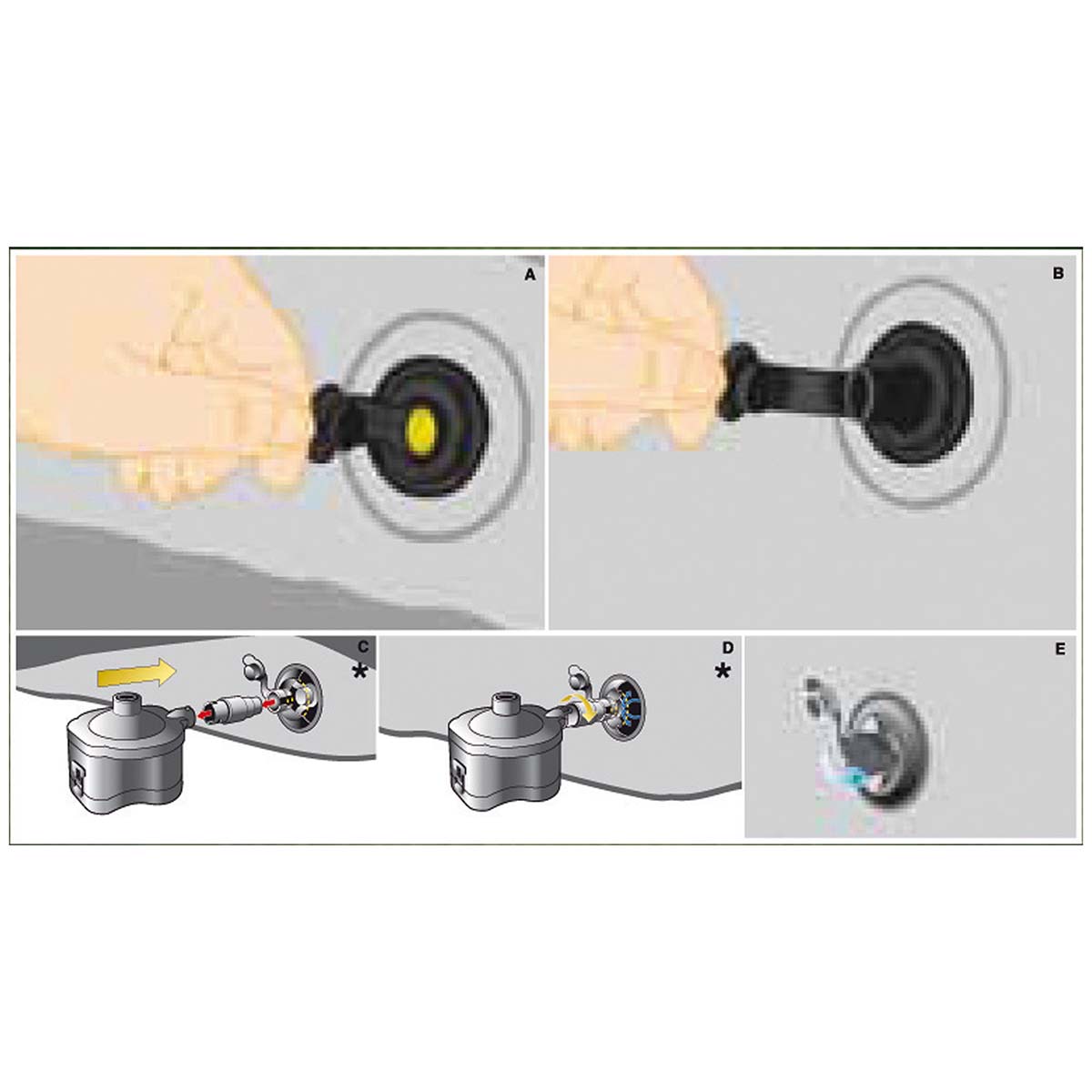 A

B

C

*

D

*

E